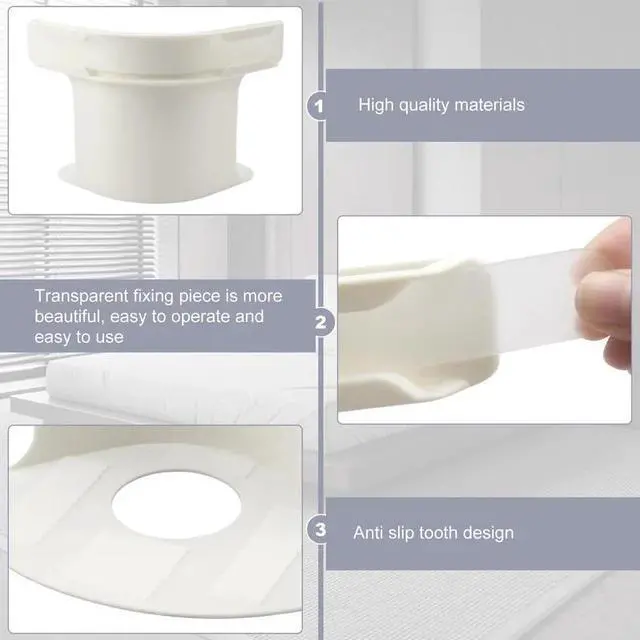 1 High quality materials

Transparent fixing piece is more beautiful, easy to operate and easy to use

2

3 Anti slip tooth design