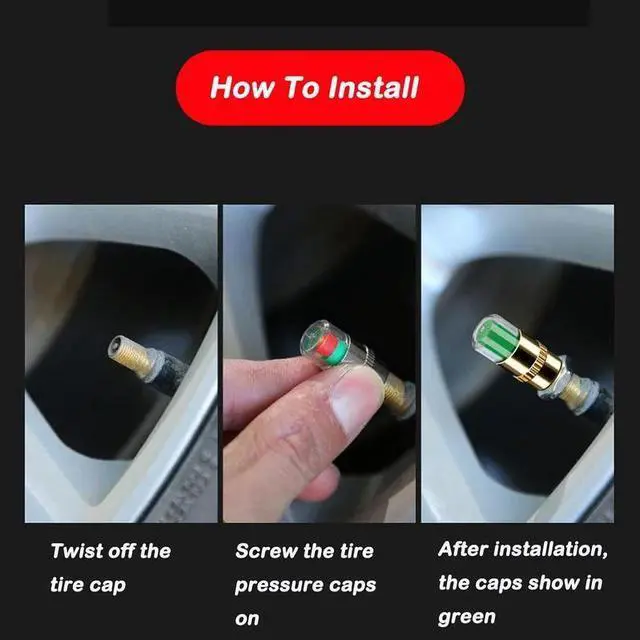 How To Install

Twist off the tire cap

Screw the tire pressure caps on

After installation, the caps show in green