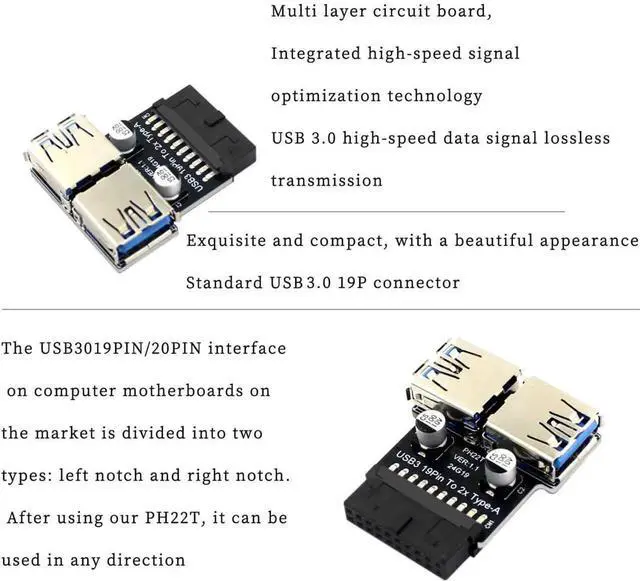 Multi layer circuit board,

Integrated high-speed signal

optimization technology

USB 3.0 high-speed data signal lossless

transmission

USB3 19pin To 2x Type-A

VER:1.1

Exquisite and compact, with a beautiful appearance

Standard USB 3.0 19P connector

The USB3019PIN/20PIN interface on computer motherboards on the market is divided into two types: left notch and right notch. After using our PH22T, it can be used in any direction

PH22T

VER:1.1

24G19

USB3 19Pin To 2x Type-A