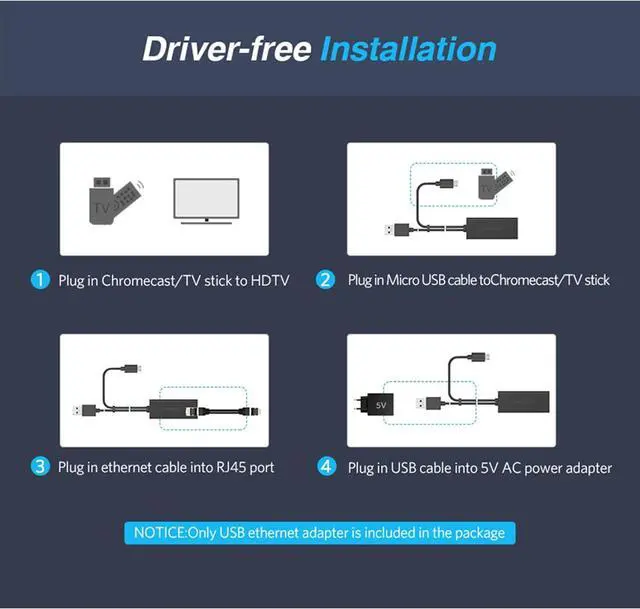 Driver-free Installation

TV

1 Plug in Chromecast/TV stick to HDTV

2 Plug in Micro USB cable toChromecast/TV stick

3 Plug in ethernet cable into RJ45 port

5V

4 Plug in USB cable into 5V AC power adapter

NOTICE:Only USB ethernet adapter is included in the package