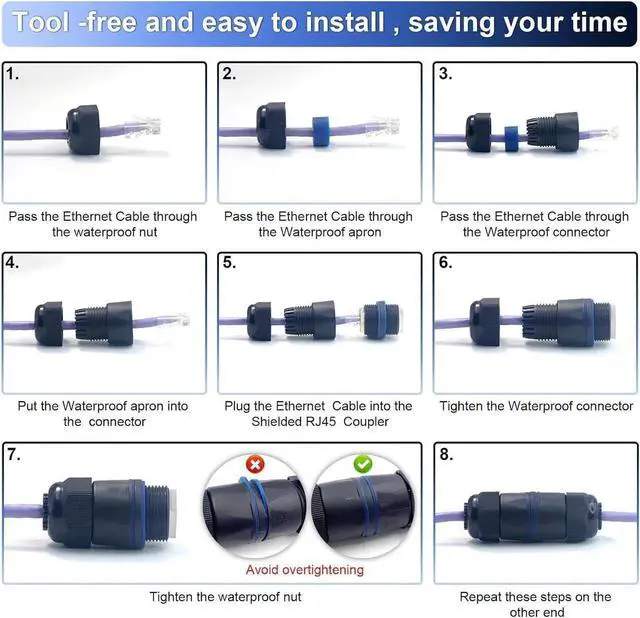 Tool -free and easy to install , saving your time

1.

Pass the Ethernet Cable through the waterproof nut

2.

Pass the Ethernet Cable through the Waterproof apron

3.

Pass the Ethernet Cable through the Waterproof connector

4.

Put the Waterproof apron into the connector

5.

Plug the Ethernet Cable into the Shielded RJ45 Coupler

6.

Tighten the Waterproof connector

7.

Avoid overtightening

Tighten the waterproof nut

8.

Repeat these steps on the other end