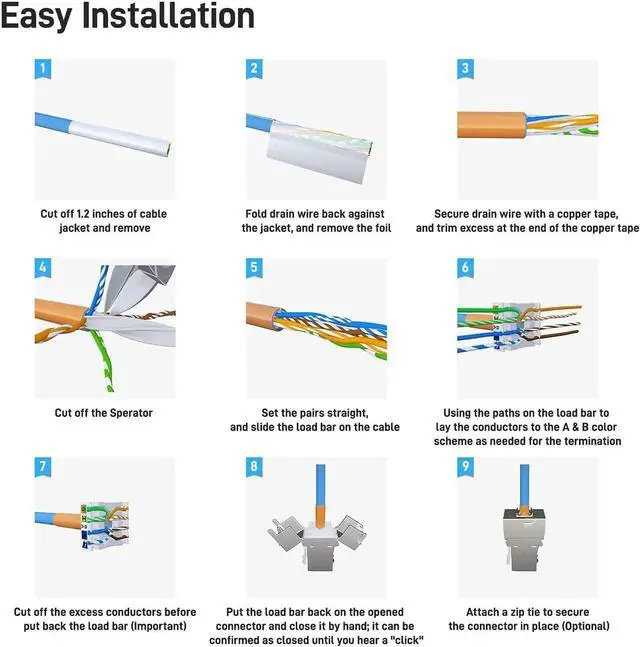 Easy Installation

1

Cut off 1.2 inches of cable jacket and remove

2

Fold drain wire back against the jacket, and remove the foil

3

Secure drain wire with a copper tape, and trim excess at the end of the copper tape

4

Cut off the Sperator

5

Set the pairs straight, and slide the load bar on the cable

6

Using the paths on the load bar to lay the conductors to the A & B color scheme as needed for the termination

7

Cut off the excess conductors before put back the load bar (Important)

8

Put the load bar back on the opened connector and close it by hand; it can be confirmed as closed until you hear a "click"

9

Attach a zip tie to secure the connector in place (Optional)