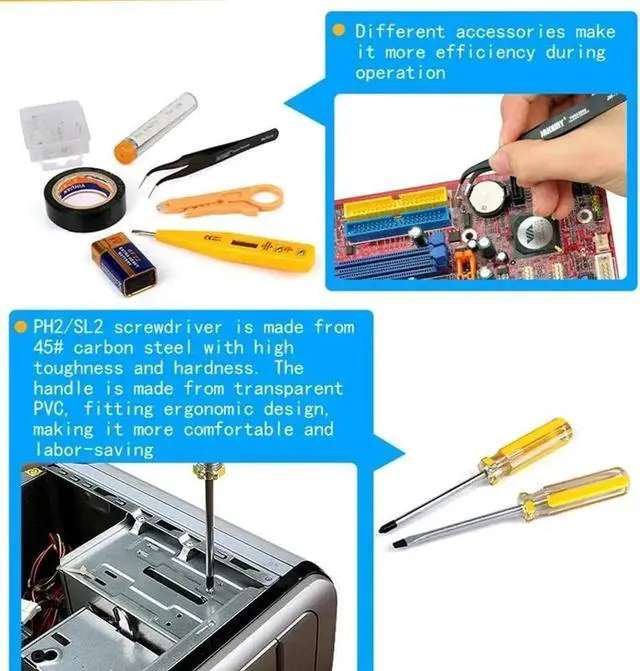 Different accessories make it more efficiency during operation

JAKEMY

PH2/SL2 screwdriver is made from 45# carbon steel with high toughness and hardness. The handle is made from transparent PVC, fitting ergonomic design, making it more comfortable and labor-saving