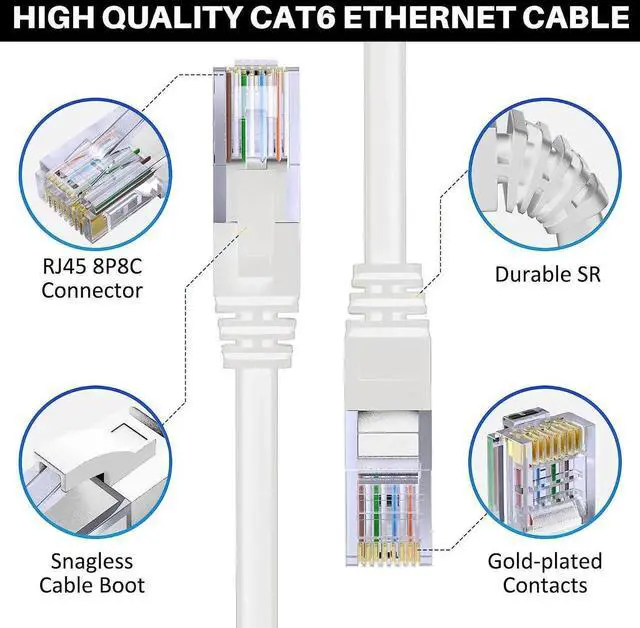 HIGH QUALITY CAT6 ETHERNET CABLE

RJ45 8P8C Connector

Durable SR

Snagless Cable Boot

Gold-plated Contacts