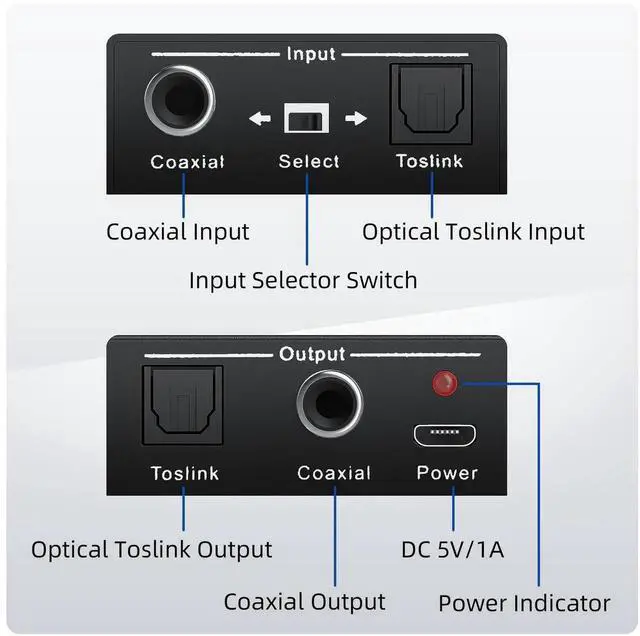 Input

Coaxial

Select

Toslink

Coaxial Input

Optical Toslink Input

Input Selector Switch

Output

Toslink

Coaxial

Power

Optical Toslink Output

DC 5V/1A

Coaxial Output

Power Indicator