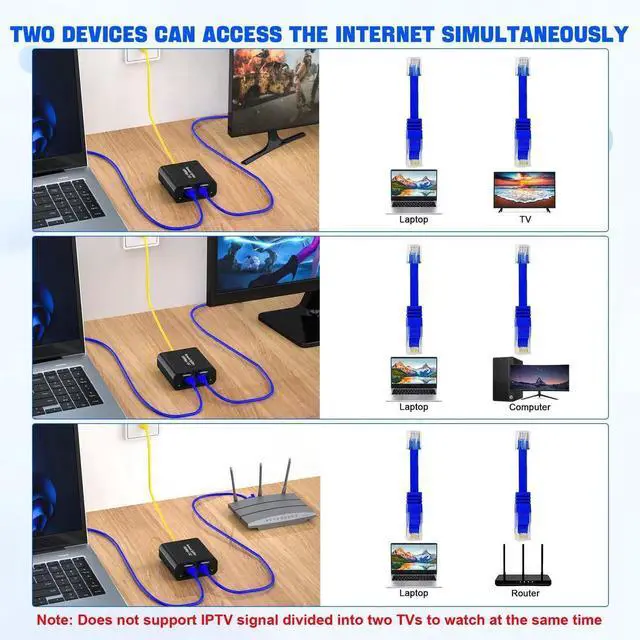 TWO DEVICES CAN ACCESS THE INTERNET SIMULTANEOUSLY

Laptop

TV

Laptop

Computer

Laptop

Router

Note: Does not support IPTV signal divided into two TVs to watch at the same time