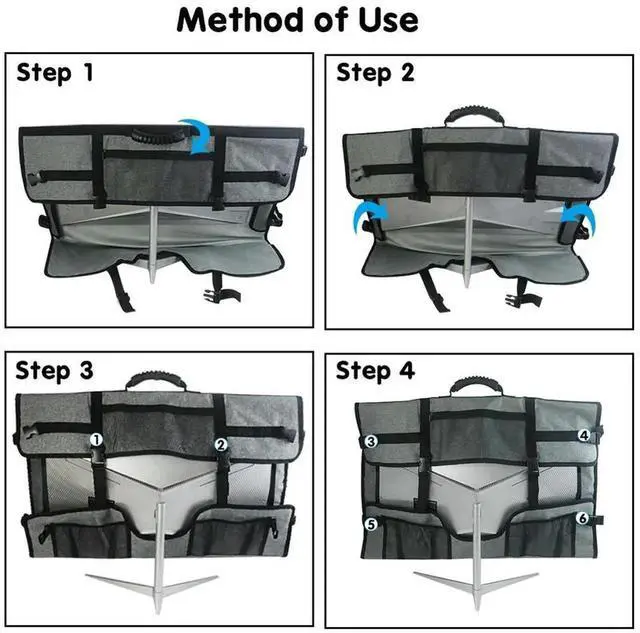 Method of Use

Step 1

Step 2

Step 3

1

2

Step 4

3

4

5

6