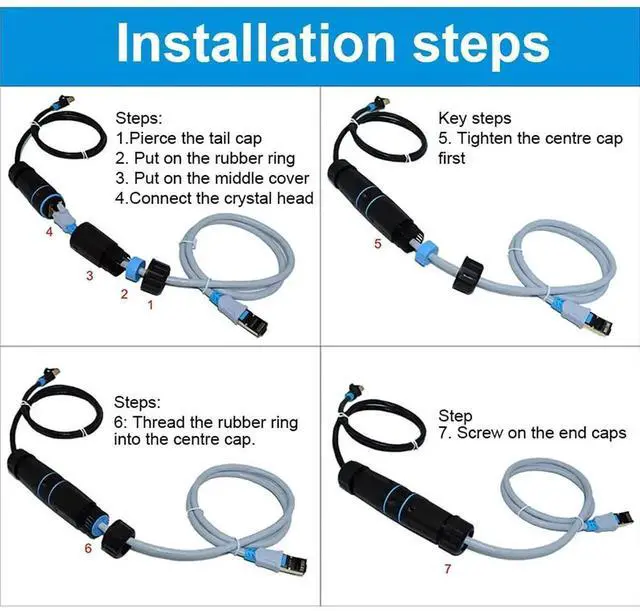 Installation steps

Steps:
1.Pierce the tail cap
2. Put on the rubber ring
3. Put on the middle cover
4.Connect the crystal head

4
3
2
1

Key steps
5. Tighten the centre cap first

5

Steps:
6: Thread the rubber ring into the centre cap.

6

Step
7. Screw on the end caps

7