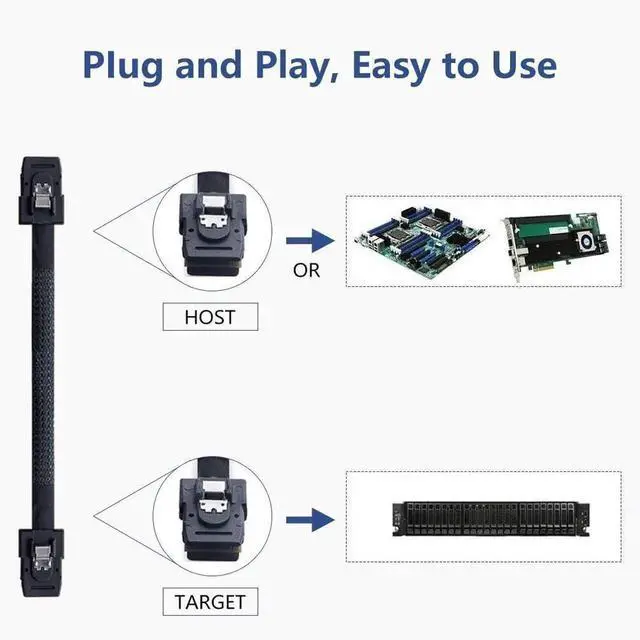 Plug and Play, Easy to Use

OR

HOST

TARGET