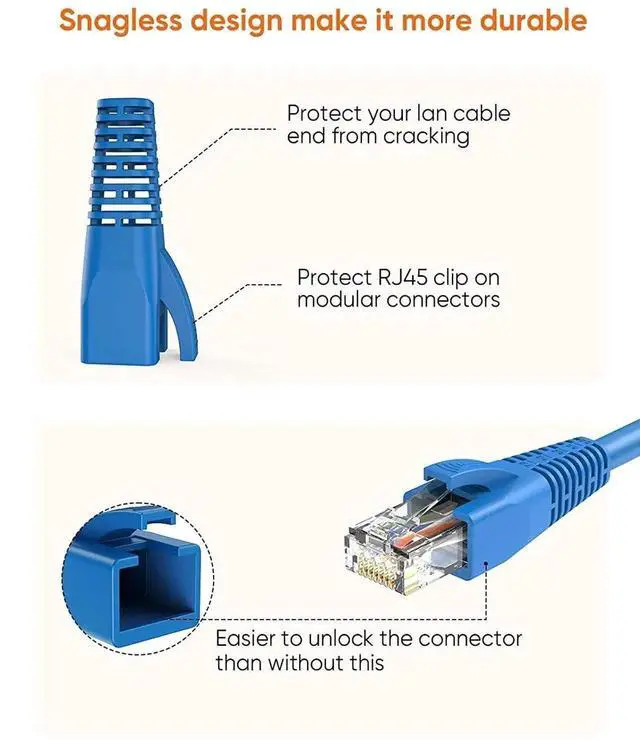 Snagless design make it more durable

Protect your lan cable end from cracking

Protect RJ45 clip on modular connectors

Easier to unlock the connector than without this