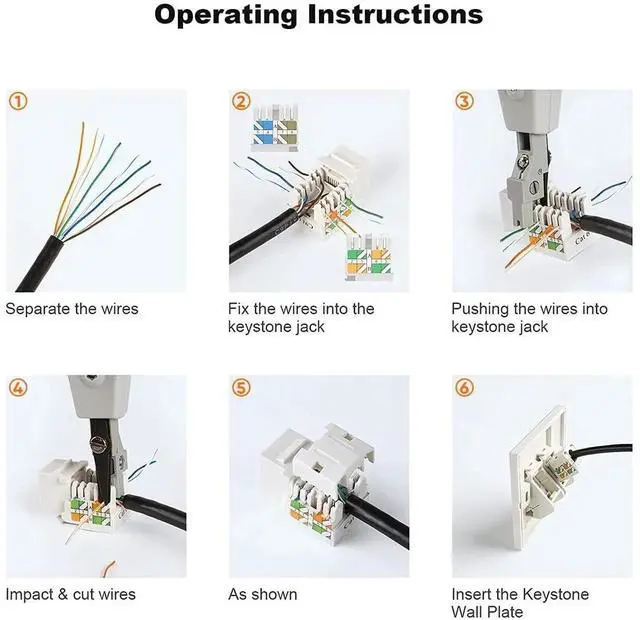 Operating Instructions

①

Separate the wires

②

Fix the wires into the keystone jack

③

Pushing the wires into keystone jack

④

Impact & cut wires

⑤

As shown

⑥

Insert the Keystone Wall Plate