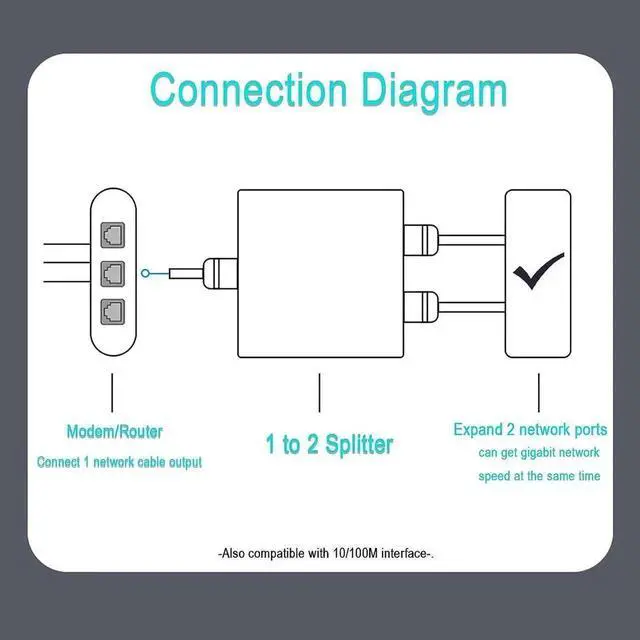 Connection Diagram

Modem/Router
Connect 1 network cable output

1 to 2 Splitter

Expand 2 network ports
can get gigabit network speed at the same time

-Also compatible with 10/100M interface-.