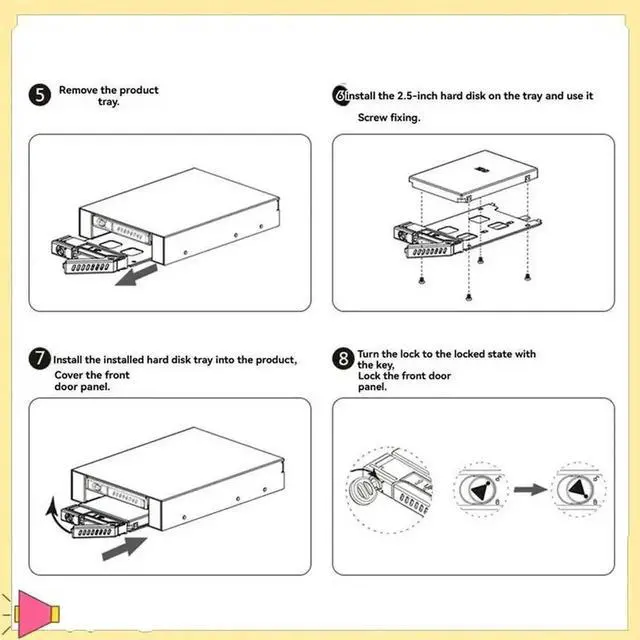 5 Remove the product tray.

6 Install the 2.5-inch hard disk on the tray and use it Screw fixing.

7 Install the installed hard disk tray into the product, Cover the front door panel.

8 Turn the lock to the locked state with the key, Lock the front door panel.