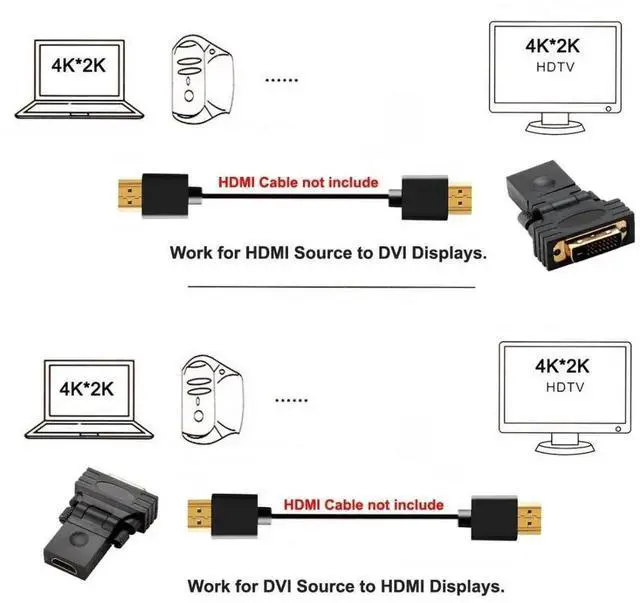 4K*2K

......

4K*2K
HDTV

HDMI Cable not include

Work for HDMI Source to DVI Displays.

4K*2K

......

4K*2K
HDTV

HDMI Cable not include

Work for DVI Source to HDMI Displays.