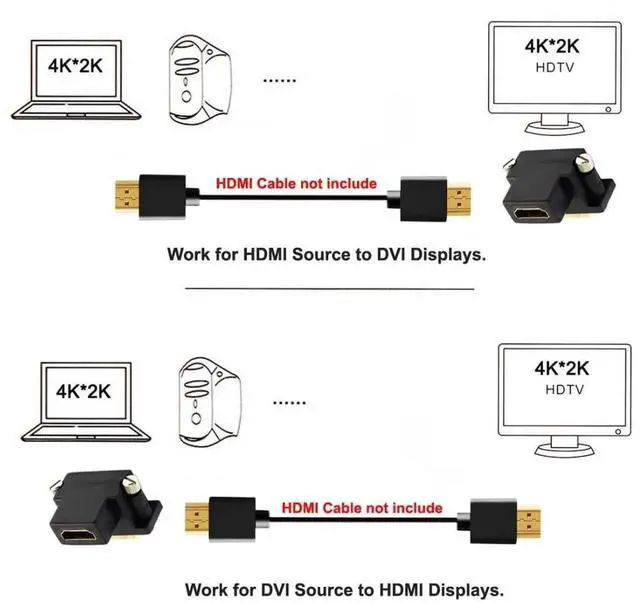 4K*2K

......

4K*2K
HDTV

HDMI Cable not include

Work for HDMI Source to DVI Displays.

4K*2K

......

4K*2K
HDTV

HDMI Cable not include

Work for DVI Source to HDMI Displays.