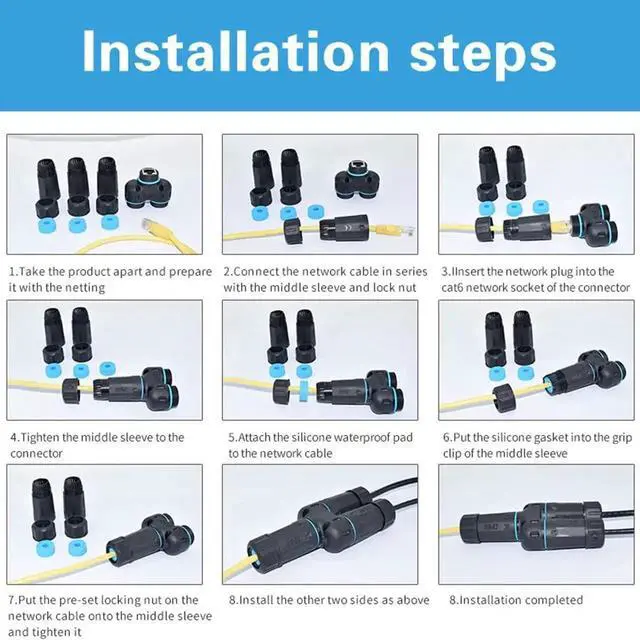 Installation steps

1.Take the product apart and prepare it with the netting

2.Connect the network cable in series with the middle sleeve and lock nut

3.IInsert the network plug into the cat6 network socket of the connector

4.Tighten the middle sleeve to the connector

5.Attach the silicone waterproof pad to the network cable

6.Put the silicone gasket into the grip clip of the middle sleeve

7.Put the pre-set locking nut on the network cable onto the middle sleeve and tighten it

8.Install the other two sides as above

8.Installation completed