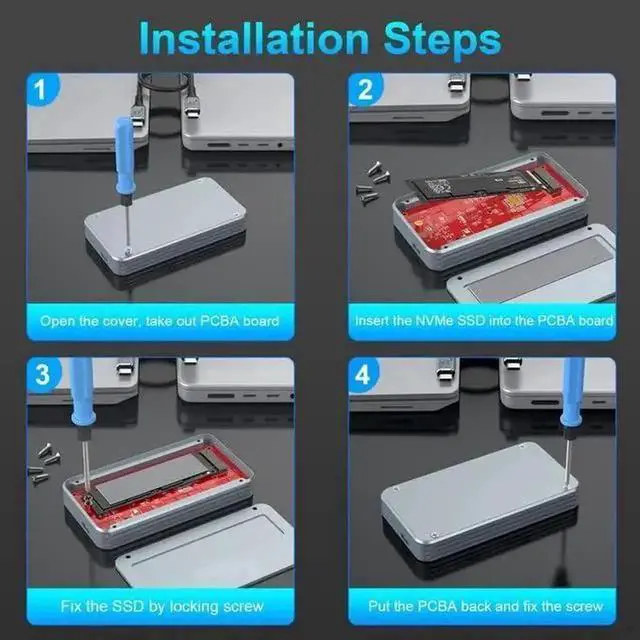 Installation Steps

1

Open the cover, take out PCBA board

2

Insert the NVMe SSD into the PCBA board

3

Fix the SSD by locking screw

4

Put the PCBA back and fix the screw