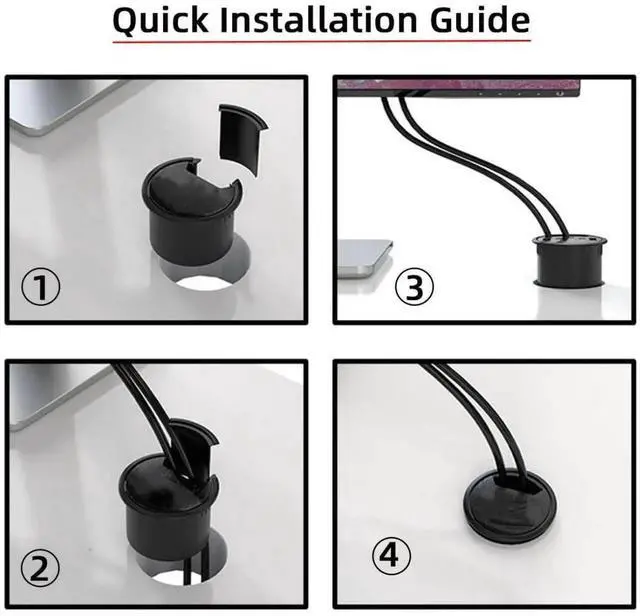 Quick Installation Guide

①

③

②

④