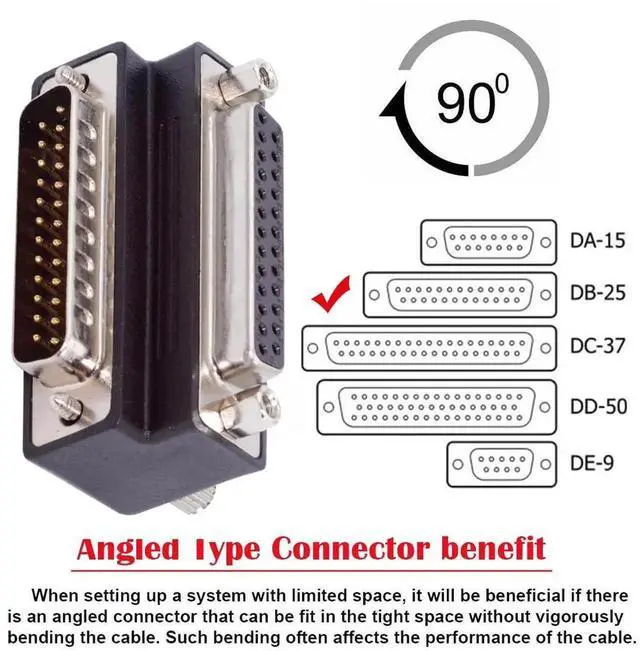 $90^0$

DA-15

DB-25

DC-37

DD-50

DE-9

Angled Type Connector benefit

When setting up a system with limited space, it will be beneficial if there is an angled connector that can be fit in the tight space without vigorously bending the cable. Such bending often affects the performance of the cable.