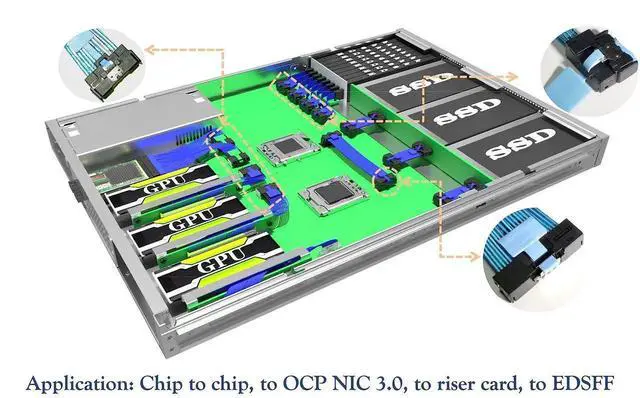 SSD
SSD
SSD
GPU
GPU
GPU

Application: Chip to chip, to OCP NIC 3.0, to riser card, to EDSFF