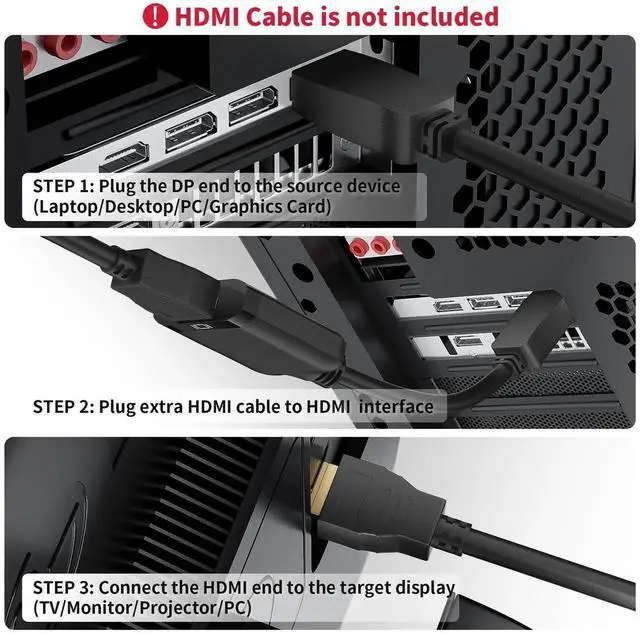 ! HDMI Cable is not included

STEP 1: Plug the DP end to the source device (Laptop/Desktop/PC/Graphics Card)

STEP 2: Plug extra HDMI cable to HDMI interface

STEP 3: Connect the HDMI end to the target display (TV/Monitor/Projector/PC)