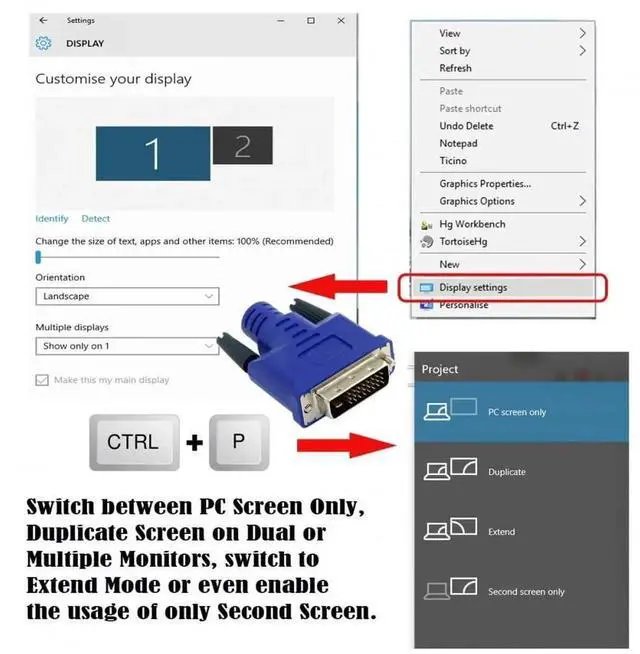 Settings

DISPLAY

Customise your display

1

2

Identify Detect

Change the size of text, apps and other items: 100% (Recommended)

Orientation

Landscape

Multiple displays

Show only on 1

Make this my main display

View
Sort by
Refresh
Paste
Paste shortcut
Undo Delete Ctrl+Z
Notepad
Ticino
Graphics Properties...
Graphics Options
Hg Workbench
TortoiseHg
New
Display settings
Personalise

CTRL + P

Project

PC screen only

Duplicate

Extend

Second screen only

Switch between PC Screen Only, Duplicate Screen on Dual or Multiple Monitors, switch to Extend Mode or even enable the usage of only Second Screen.