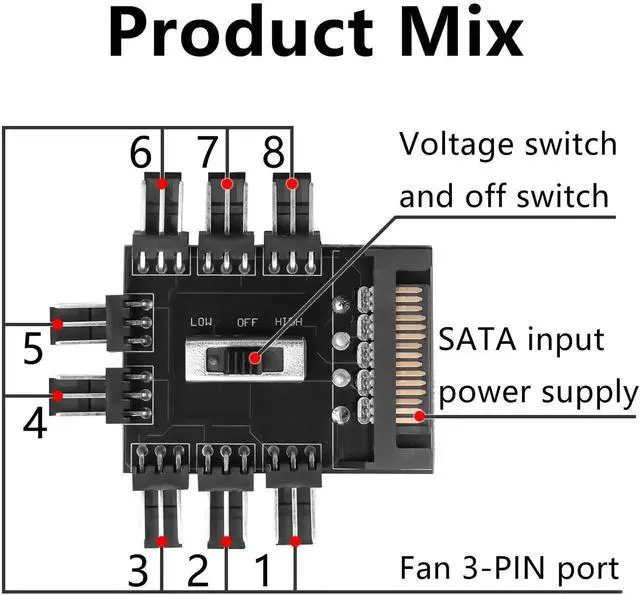 Product Mix

6 7 8

Voltage switch and off switch

LOW OFF HIGH

5

4

SATA input power supply

3 2 1

Fan 3-PIN port