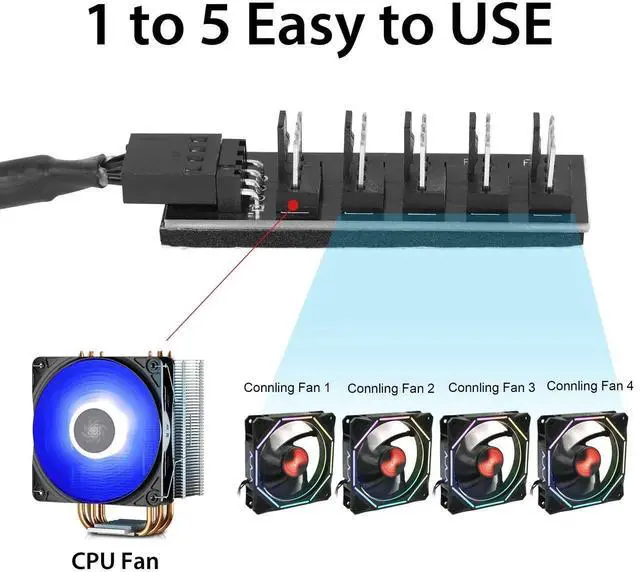 1 to 5 Easy to USE

Connling Fan 1
Connling Fan 2
Connling Fan 3
Connling Fan 4

CPU Fan