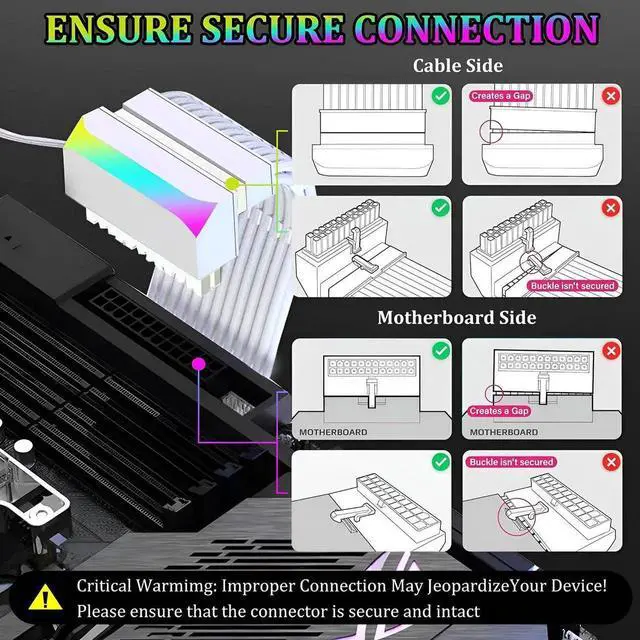 ENSURE SECURE CONNECTION

Cable Side

Creates a Gap

Buckle isn't secured

Motherboard Side

MOTHERBOARD

Creates a Gap

MOTHERBOARD

Buckle isn't secured

Critical Warmimg: Improper Connection May JeopardizeYour Device!
Please ensure that the connector is secure and intact