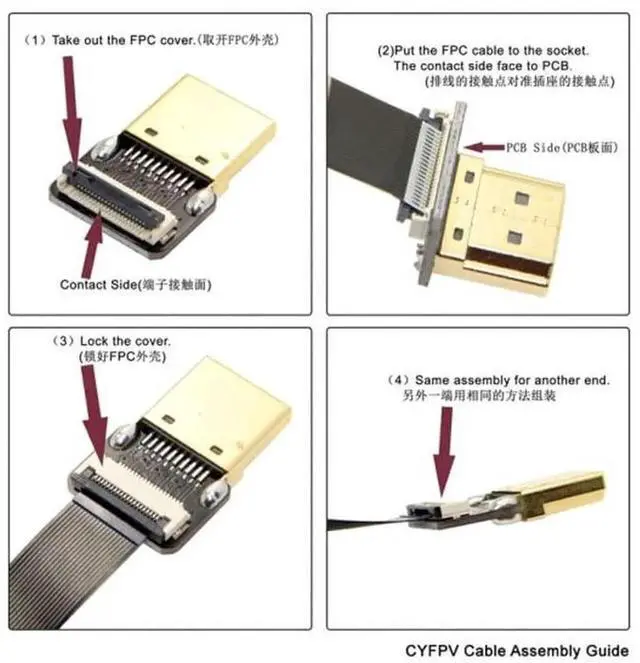 （1）Take out the FPC cover.(取开FPC外壳)

Contact Side(端子接触面)

(2)Put the FPC cable to the socket.
The contact side face to PCB.
(排线的接触点对准插座的接触点)

PCB Side(PCB板面)

（3）Lock the cover.
(锁好FPC外壳)

（4）Same assembly for another end.
另外一端用相同的方法组装

CYFPV Cable Assembly Guide