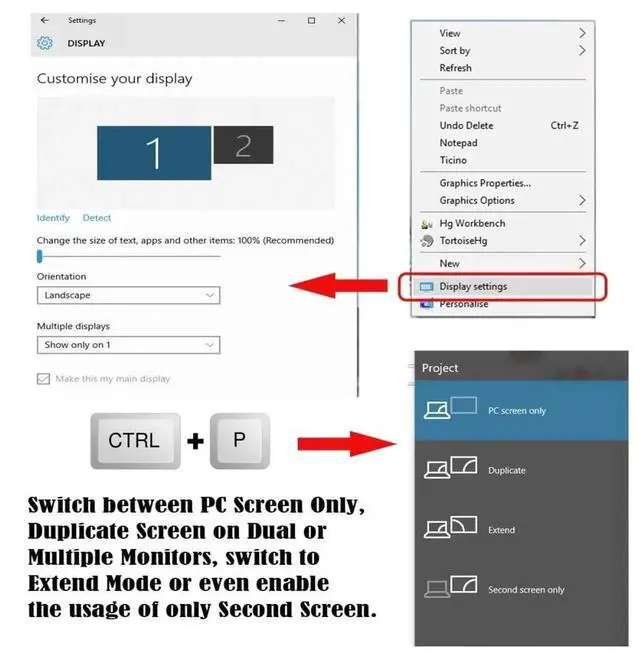 Settings

DISPLAY

Customise your display

1

2

Identify Detect

Change the size of text, apps and other items: 100% (Recommended)

Orientation

Landscape

Multiple displays

Show only on 1

Make this my main display

View
Sort by
Refresh
Paste
Paste shortcut
Undo Delete Ctrl+Z
Notepad
Ticino
Graphics Properties...
Graphics Options
Hg Workbench
TortoiseHg
New
Display settings
Personalise

CTRL + P

Project

PC screen only

Duplicate

Extend

Second screen only

Switch between PC Screen Only, Duplicate Screen on Dual or Multiple Monitors, switch to Extend Mode or even enable the usage of only Second Screen.