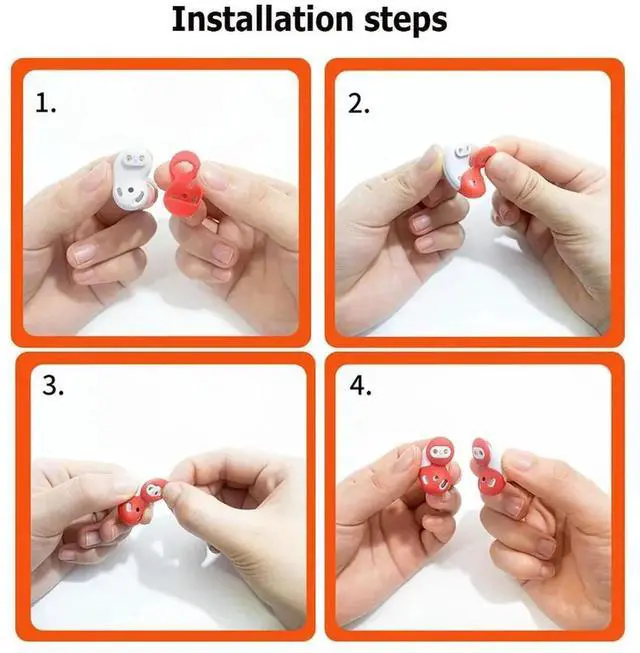 Installation steps

1.

2.

3.

4.