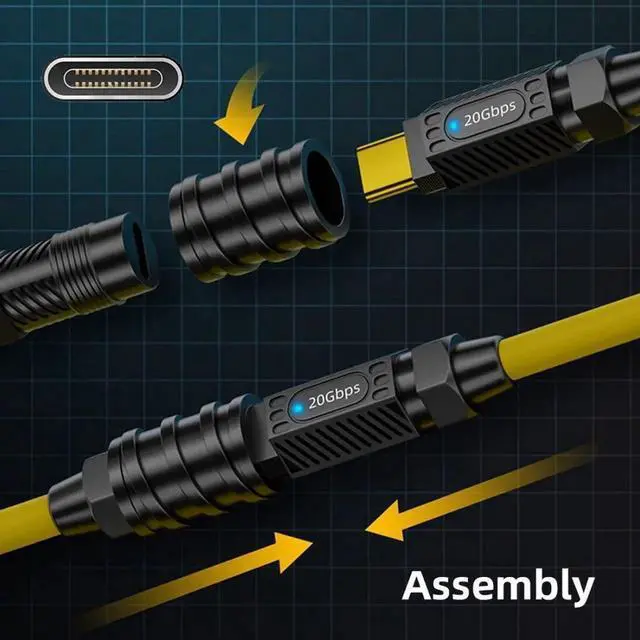 20Gbps

20Gbps

Assembly