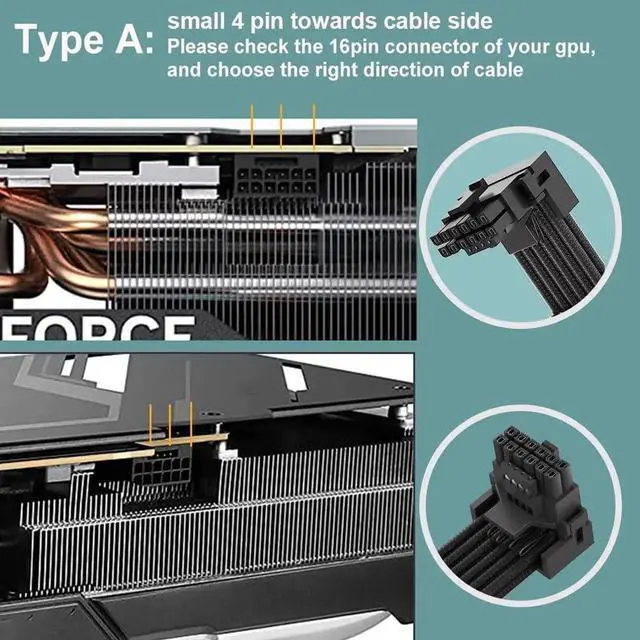 Type A: small 4 pin towards cable side
Please check the 16pin connector of your gpu, and choose the right direction of cable

FORCE