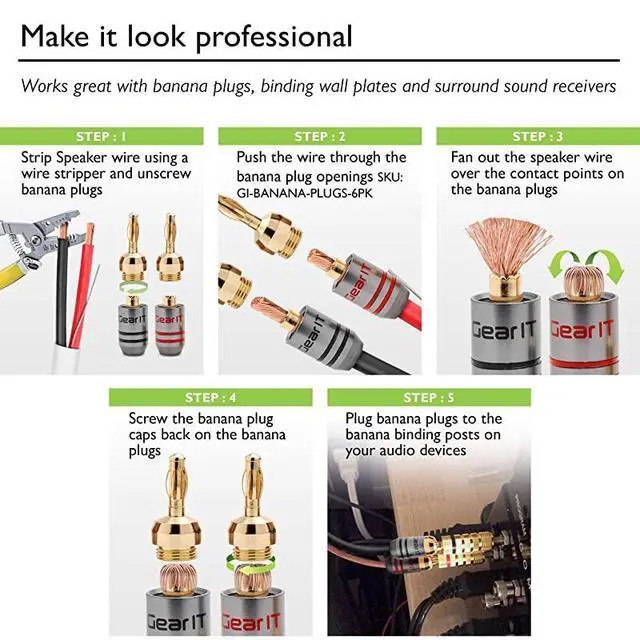 Make it look professional

Works great with banana plugs, binding wall plates and surround sound receivers

STEP : 1

Strip Speaker wire using a wire stripper and unscrew banana plugs

GearIT GearIT

STEP : 2

Push the wire through the banana plug openings SKU: GI-BANANA-PLUGS-6PK

GearIT GearIT

STEP : 3

Fan out the speaker wire over the contact points on the banana plugs

GearIT GearIT

STEP : 4

Screw the banana plug caps back on the banana plugs

GearIT GearIT

STEP : 5

Plug banana plugs to the banana binding posts on your audio devices