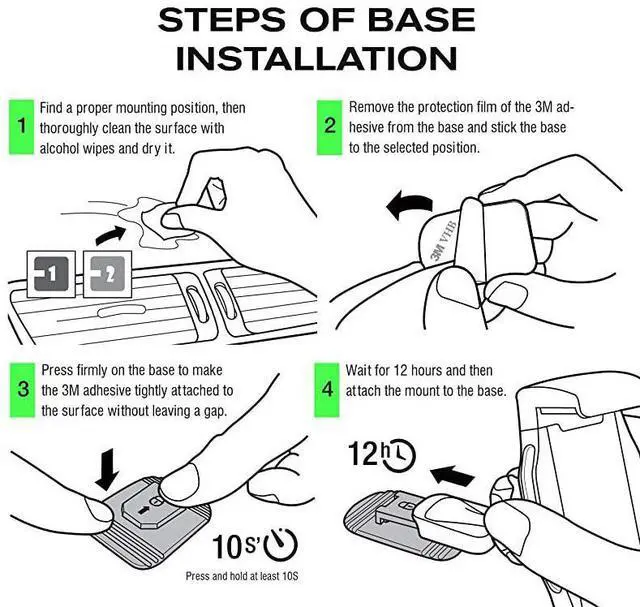 STEPS OF BASE INSTALLATION

1 Find a proper mounting position, then thoroughly clean the surface with alcohol wipes and dry it.

1 2

2 Remove the protection film of the 3M adhesive from the base and stick the base to the selected position.

3M VHB

3 Press firmly on the base to make the 3M adhesive tightly attached to the surface without leaving a gap.

10S'

Press and hold at least 10S

4 Wait for 12 hours and then attach the mount to the base.

12h