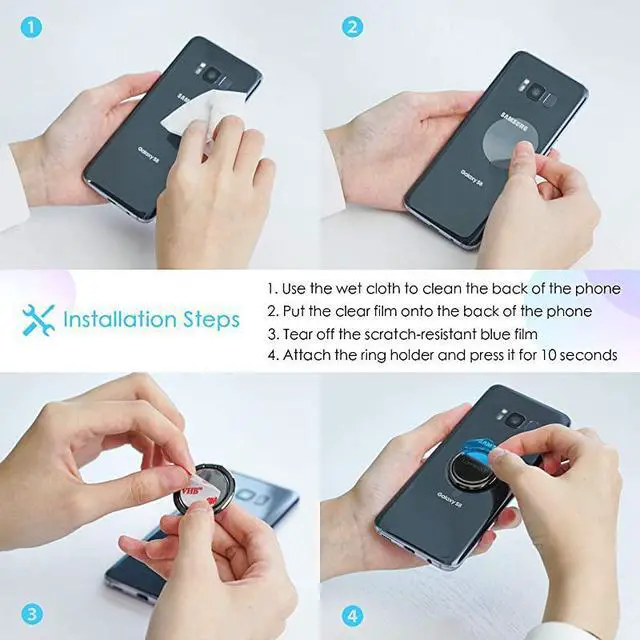 1

SAMSUNG

Galaxy S8

2

SAMSUNG

Galaxy S8

Installation Steps

1. Use the wet cloth to clean the back of the phone
2. Put the clear film onto the back of the phone
3. Tear off the scratch-resistant blue film
4. Attach the ring holder and press it for 10 seconds

VHB

3

Galaxy S8

4