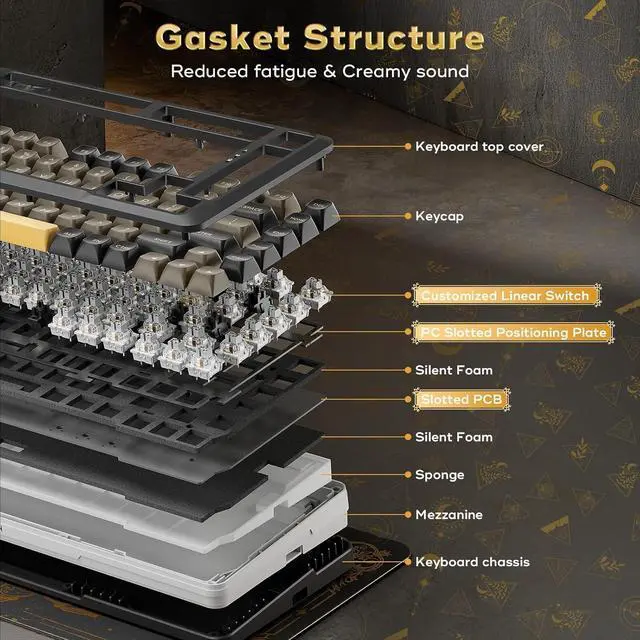 Gasket Structure
Reduced fatigue & Creamy sound

Keyboard top cover
Keycap
Customized Linear Switch
PC Slotted Positioning Plate
Silent Foam
Slotted PCB
Silent Foam
Sponge
Mezzanine
Keyboard chassis