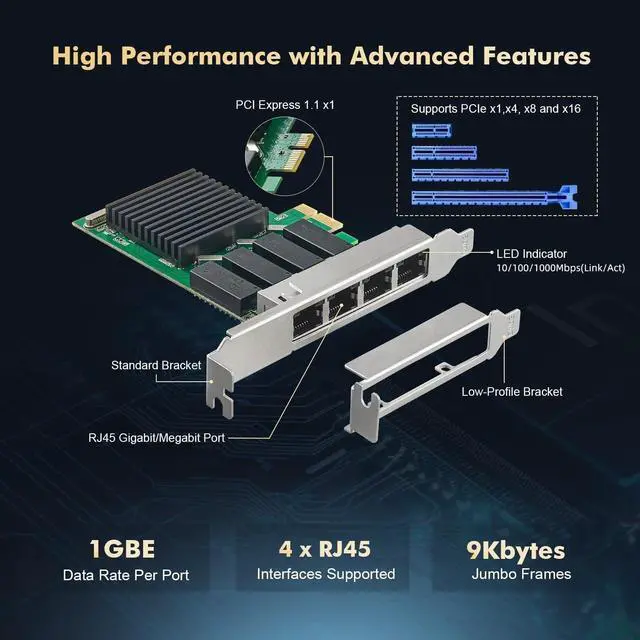 High Performance with Advanced Features

PCI Express 1.1 x1

Supports PCIe x1,x4, x8 and x16

LED Indicator
10/100/1000Mbps(Link/Act)

Standard Bracket

Low-Profile Bracket

RJ45 Gigabit/Megabit Port

1GBE
Data Rate Per Port

4 x RJ45
Interfaces Supported

9Kbytes
Jumbo Frames