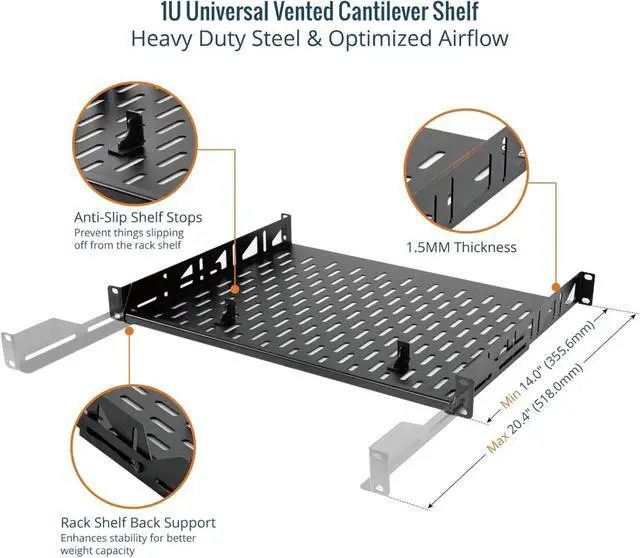 1U Universal Vented Cantilever Shelf
Heavy Duty Steel & Optimized Airflow

Anti-Slip Shelf Stops
Prevent things slipping off from the rack shelf

1.5MM Thickness

Min 14.0" (355.6mm)
Max 20.4" (518.0mm)

Rack Shelf Back Support
Enhances stability for better weight capacity