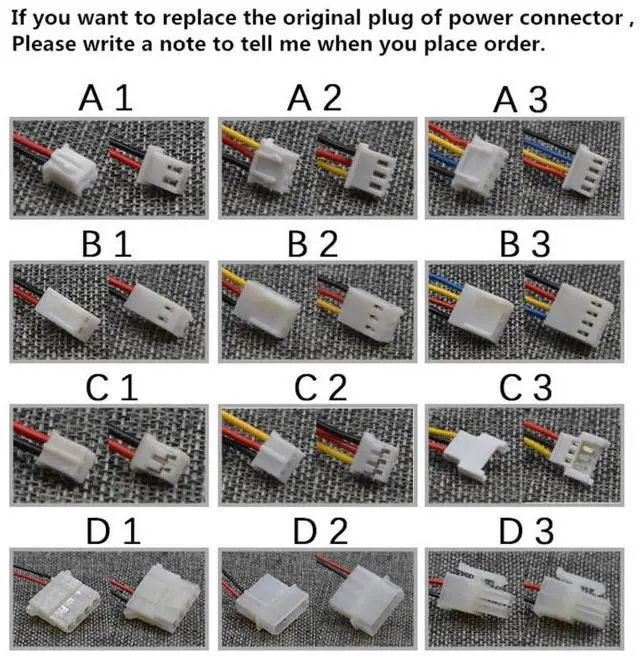 If you want to replace the original plug of power connector , Please write a note to tell me when you place order.

A 1
A 2
A 3

B 1
B 2
B 3

C 1
C 2
C 3

D 1
D 2
D 3