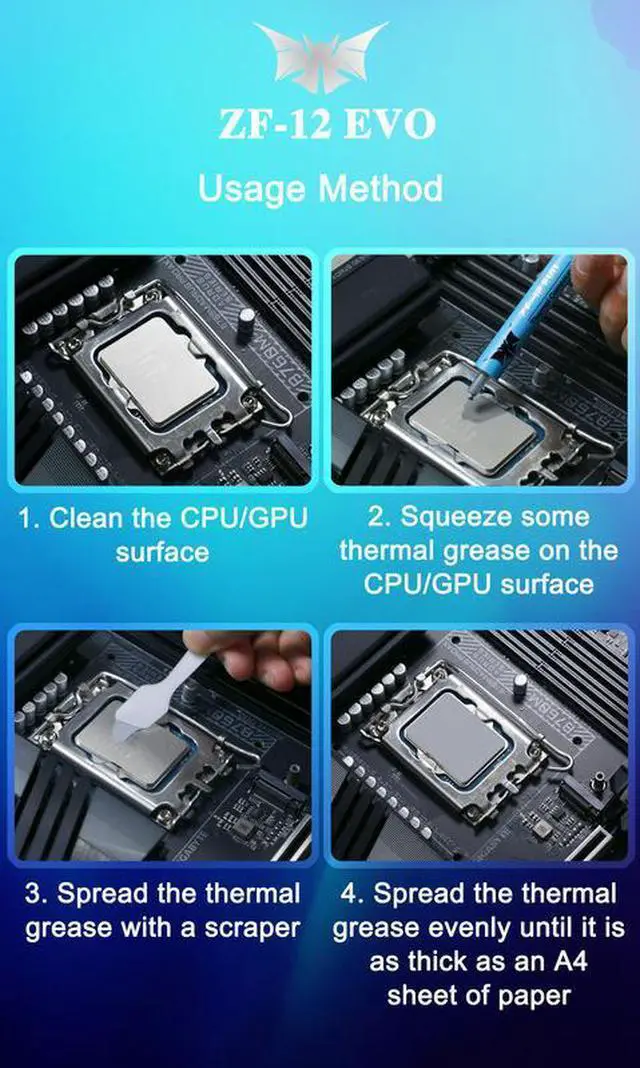 ZF-12 EVO

Usage Method

1. Clean the CPU/GPU surface

2. Squeeze some thermal grease on the CPU/GPU surface

3. Spread the thermal grease with a scraper

4. Spread the thermal grease evenly until it is as thick as an A4 sheet of paper