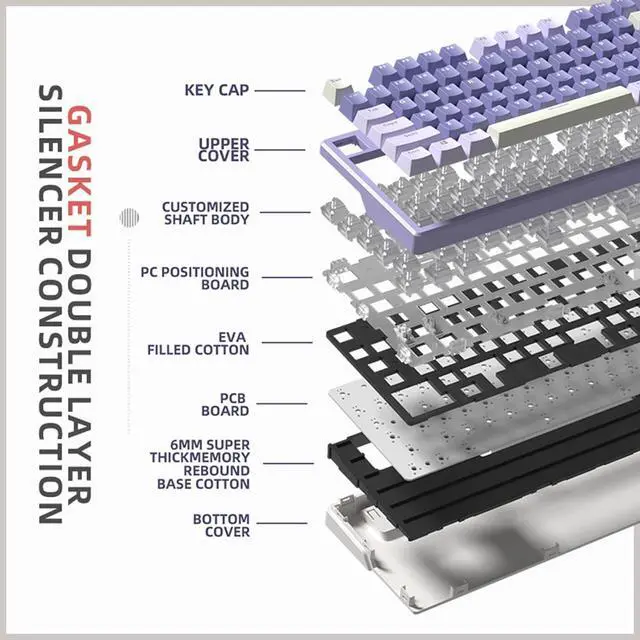 GASKET DOUBLE LAYER SILENCER CONSTRUCTION

KEY CAP

UPPER COVER

CUSTOMIZED SHAFT BODY

PC POSITIONING BOARD

EVA FILLED COTTON

PCB BOARD

6MM SUPER THICKMEMORY REBOUND BASE COTTON

BOTTOM COVER