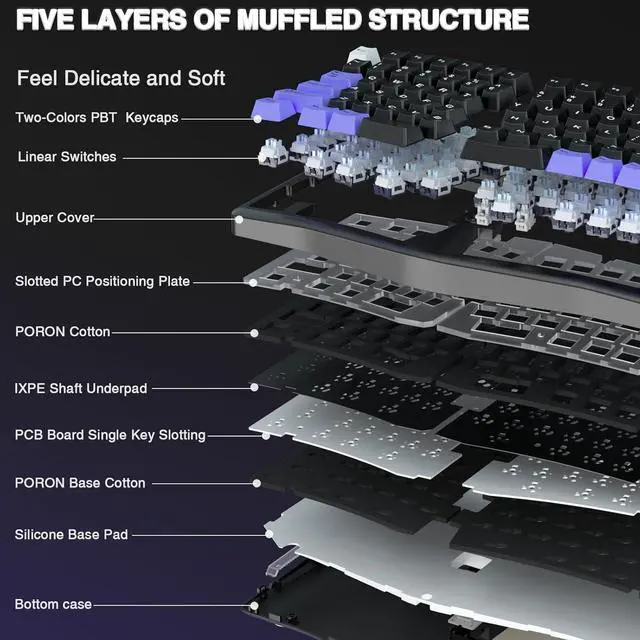 FIVE LAYERS OF MUFFLED STRUCTURE

Feel Delicate and Soft

Two-Colors PBT Keycaps

Linear Switches

Upper Cover

Slotted PC Positioning Plate

PORON Cotton

IXPE Shaft Underpad

PCB Board Single Key Slotting

PORON Base Cotton

Silicone Base Pad

Bottom case