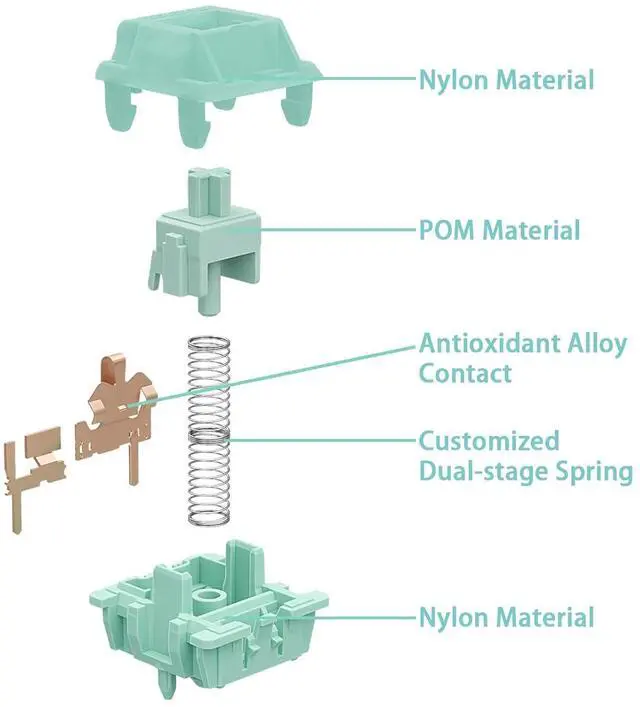 Nylon Material

POM Material

Antioxidant Alloy Contact

Customized Dual-stage Spring

Nylon Material