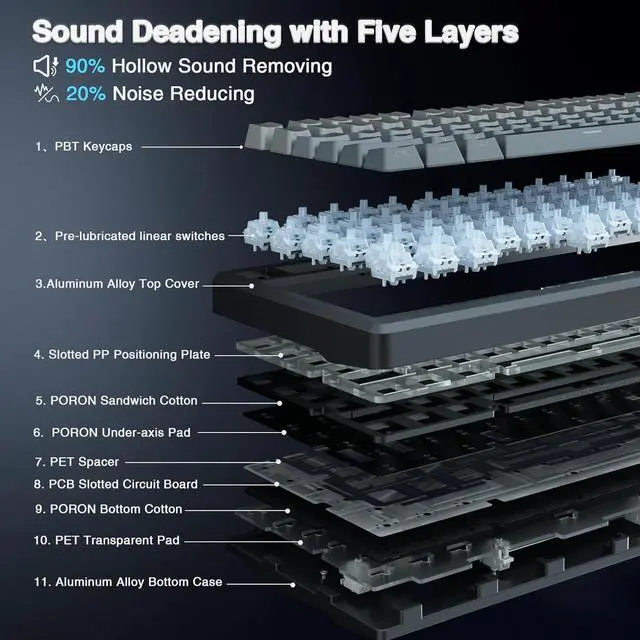 Sound Deadening with Five Layers

90% Hollow Sound Removing

20% Noise Reducing

1、PBT Keycaps

2、Pre-lubricated linear switches

3.Aluminum Alloy Top Cover

4. Slotted PP Positioning Plate

5. PORON Sandwich Cotton

6. PORON Under-axis Pad

7. PET Spacer

8. PCB Slotted Circuit Board

9. PORON Bottom Cotton

10. PET Transparent Pad

11. Aluminum Alloy Bottom Case