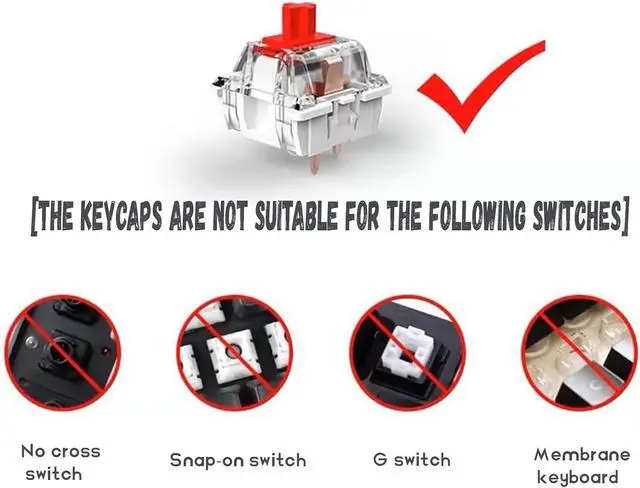 [THE KEYCAPS ARE NOT SUITABLE FOR THE FOLLOWING SWITCHES]

No cross switch

Snap-on switch

G switch

Membrane keyboard