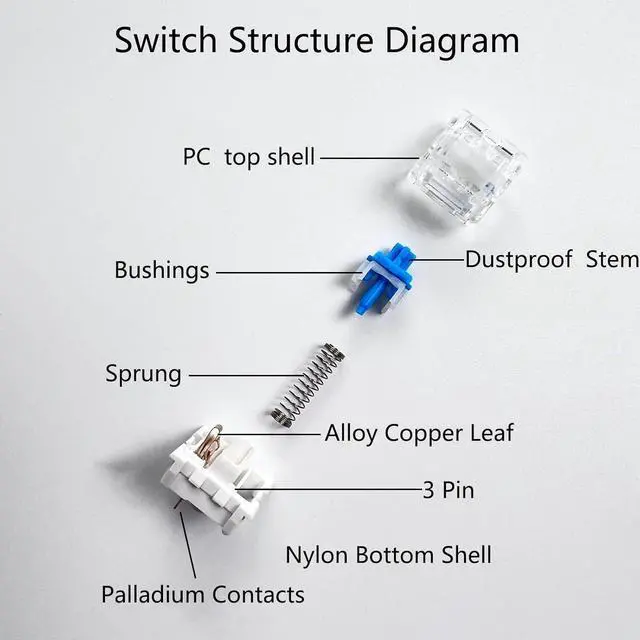 Switch Structure Diagram

PC top shell

Bushings

Dustproof Stem

Sprung

Alloy Copper Leaf

3 Pin

Nylon Bottom Shell

Palladium Contacts