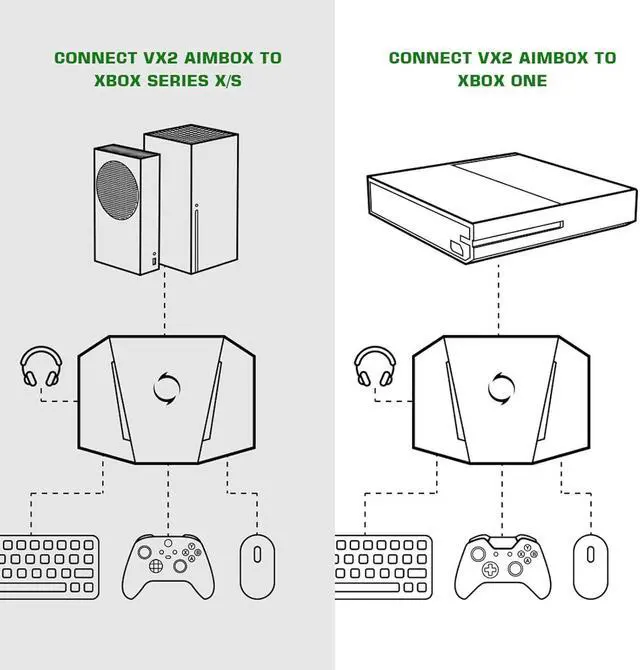 CONNECT VX2 AIMBOX TO XBOX SERIES X/S

CONNECT VX2 AIMBOX TO XBOX ONE