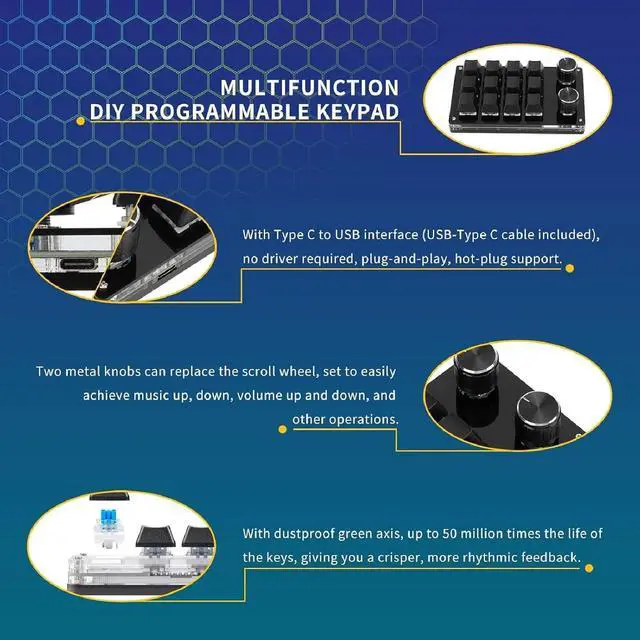 MULTIFUNCTION
DIY PROGRAMMABLE KEYPAD

With Type C to USB interface (USB-Type C cable included), no driver required, plug-and-play, hot-plug support.

Two metal knobs can replace the scroll wheel, set to easily achieve music up, down, volume up and down, and other operations.

With dustproof green axis, up to 50 million times the life of the keys, giving you a crisper, more rhythmic feedback.